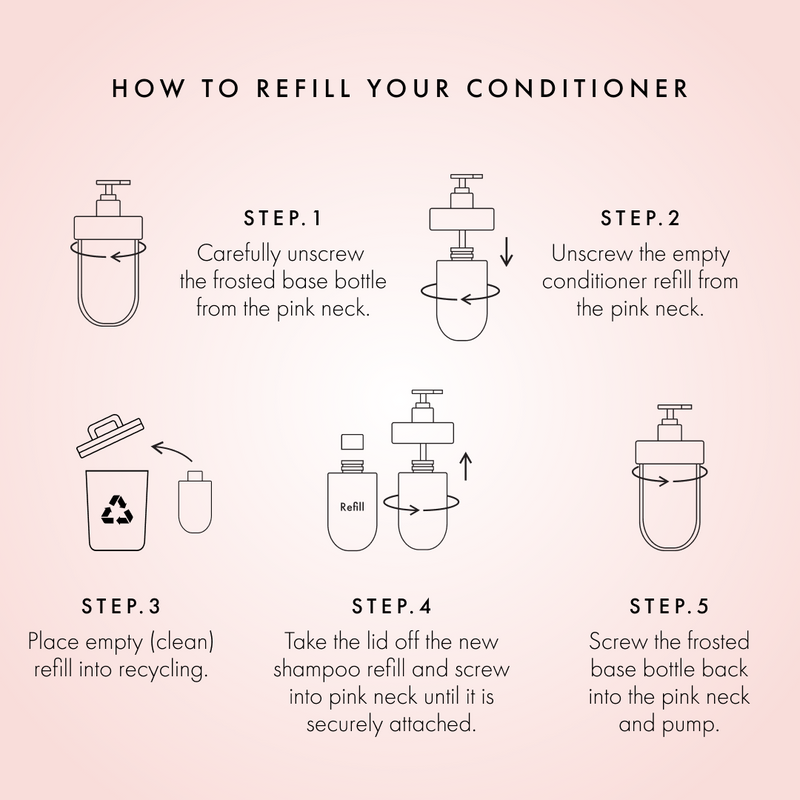 HOW TO REFILL YOUR CONDITIONER

STEP. 1
Carefully unscrew the frosted base bottle from the pink neck.

STEP. 2
Unscrew the empty conditioner refill from the pink neck.

Refill

STEP. 3
Place empty (clean) refill into recycling.

STEP. 4
Take the lid off the new shampoo refill and screw into pink neck until it is securely attached.

STEP. 5
Screw the frosted base bottle back into the pink neck and pump.