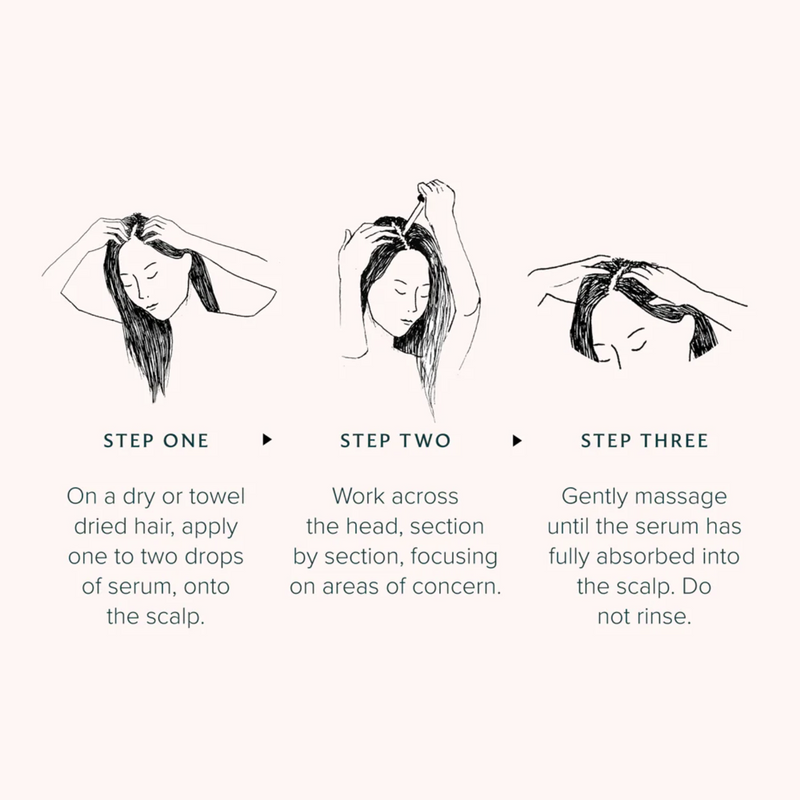 STEP ONE

On a dry or towel dried hair, apply one to two drops of serum, onto the scalp.

STEP TWO

Work across the head, section by section, focusing on areas of concern.

STEP THREE

Gently massage until the serum has fully absorbed into the scalp. Do not rinse.