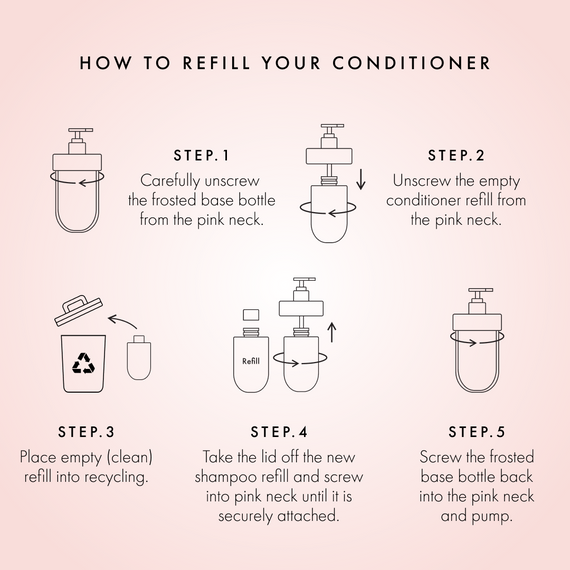 HOW TO REFILL YOUR CONDITIONER

STEP. 1
Carefully unscrew the frosted base bottle from the pink neck.

STEP. 2
Unscrew the empty conditioner refill from the pink neck.

Refill

STEP. 3
Place empty (clean) refill into recycling.

STEP. 4
Take the lid off the new shampoo refill and screw into pink neck until it is securely attached.

STEP. 5
Screw the frosted base bottle back into the pink neck and pump.