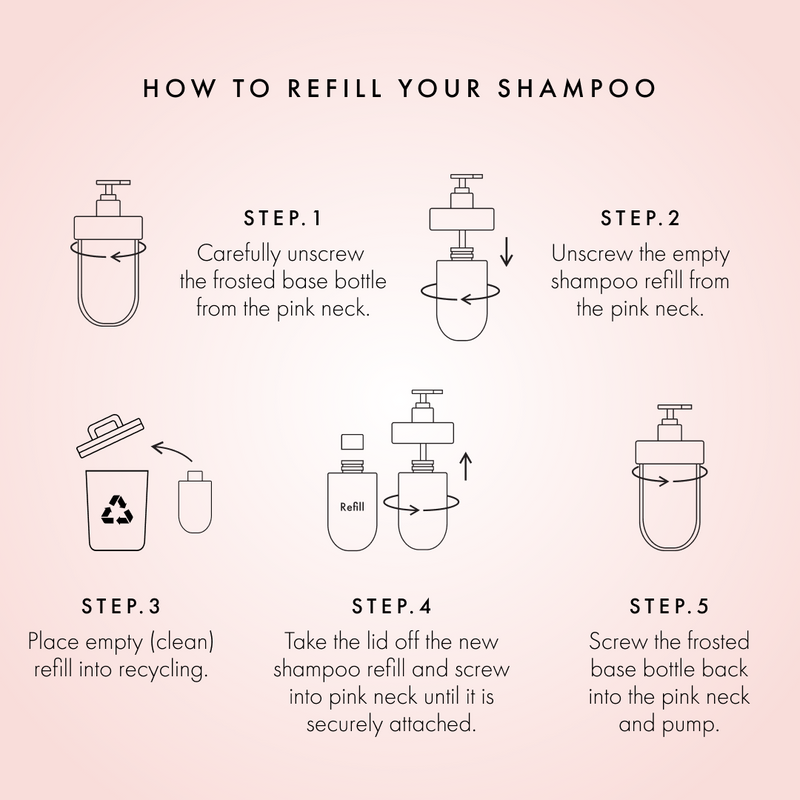 HOW TO REFILL YOUR SHAMPOO

STEP. 1
Carefully unscrew the frosted base bottle from the pink neck.

STEP. 2
Unscrew the empty shampoo refill from the pink neck.

Refill

STEP. 3
Place empty (clean) refill into recycling.

STEP. 4
Take the lid off the new shampoo refill and screw into pink neck until it is securely attached.

STEP. 5
Screw the frosted base bottle back into the pink neck and pump.